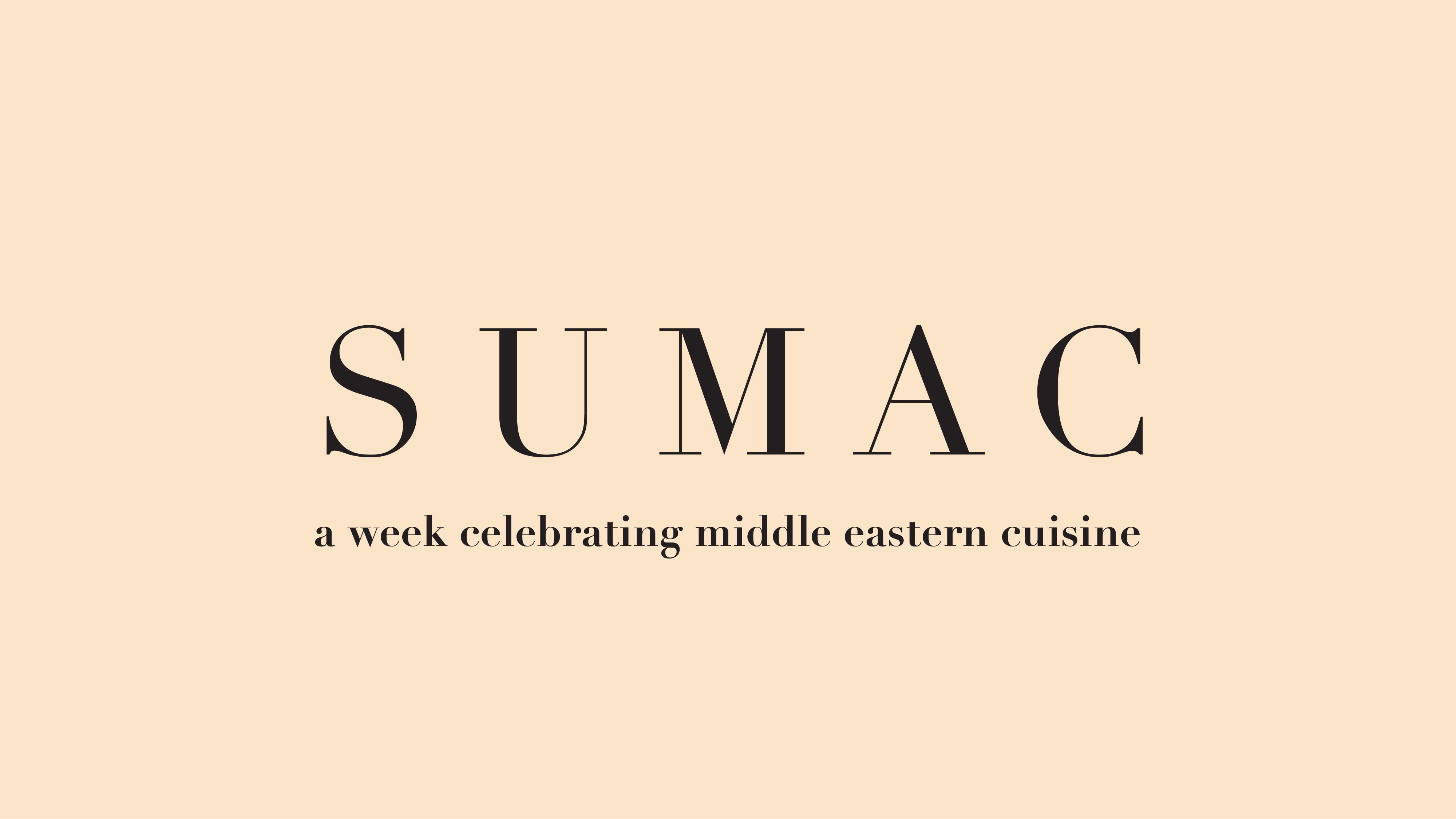 SUMAC

a week celebrating middle eastern cuisine